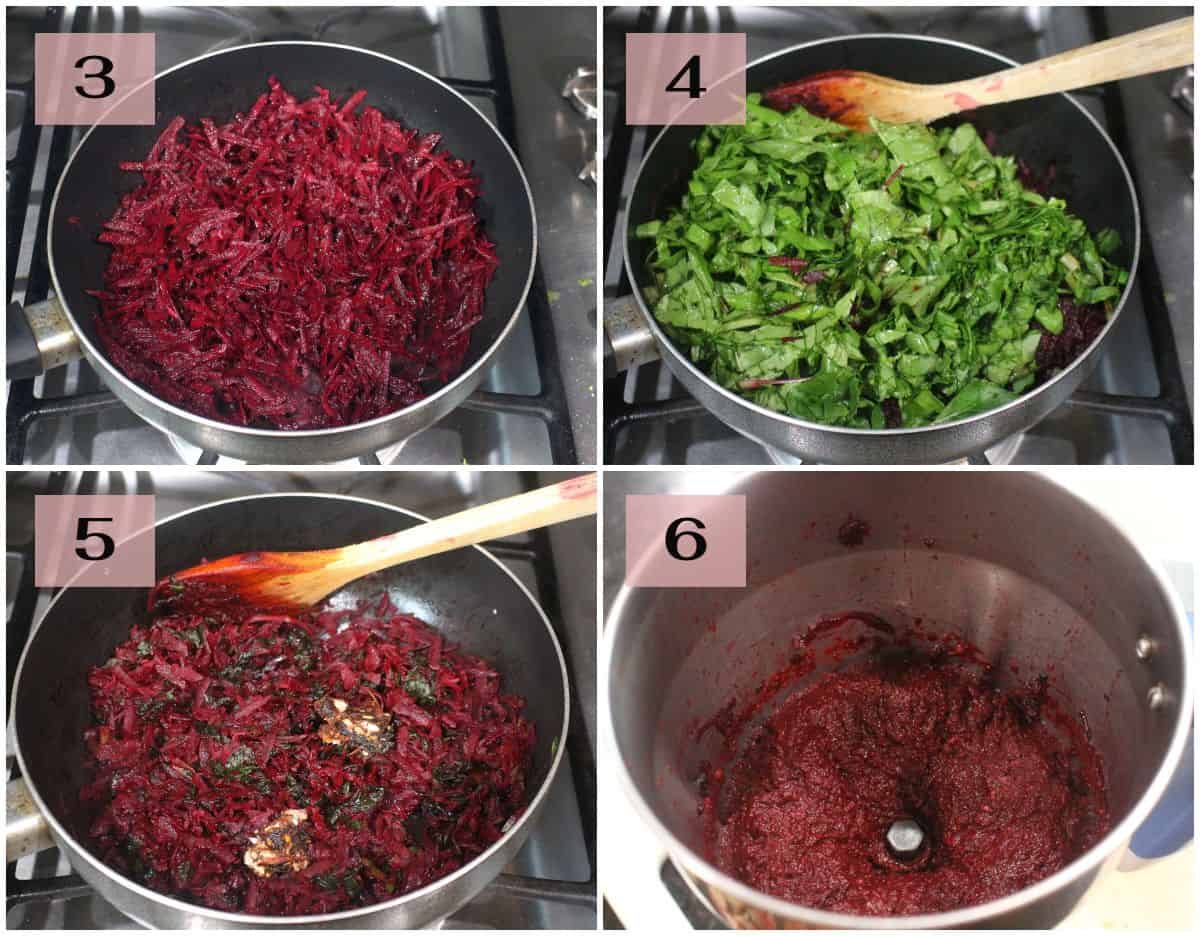 3
4
5
6